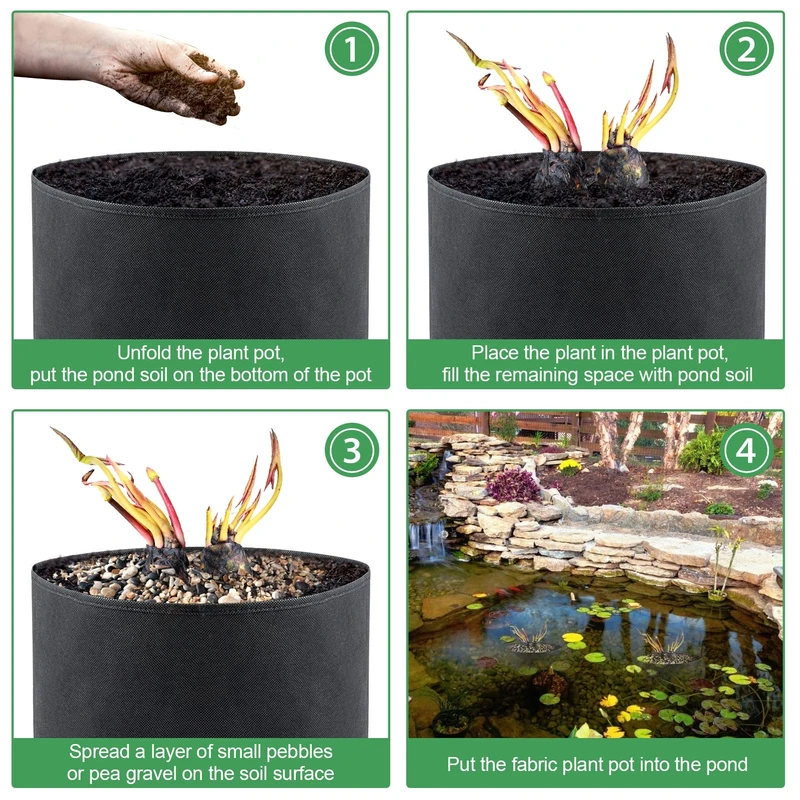 1

Unfold the plant pot, put the pond soil on the bottom of the pot

2

Place the plant in the plant pot, fill the remaining space with pond soil

3

Spread a layer of small pebbles or pea gravel on the soil surface

4

Put the fabric plant pot into the pond