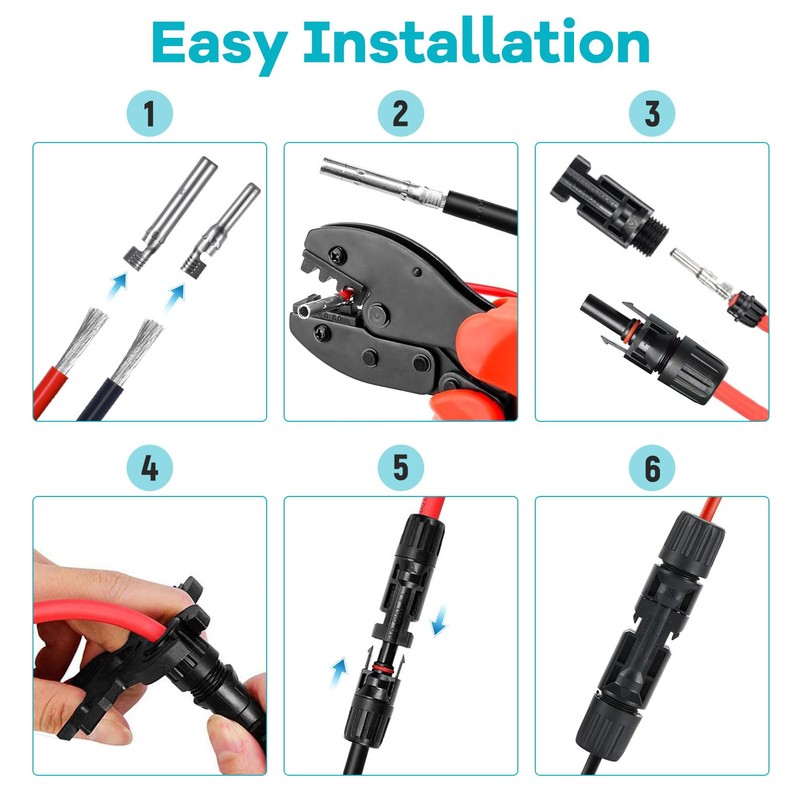 Easy Installation

1

2

3

4

5

6