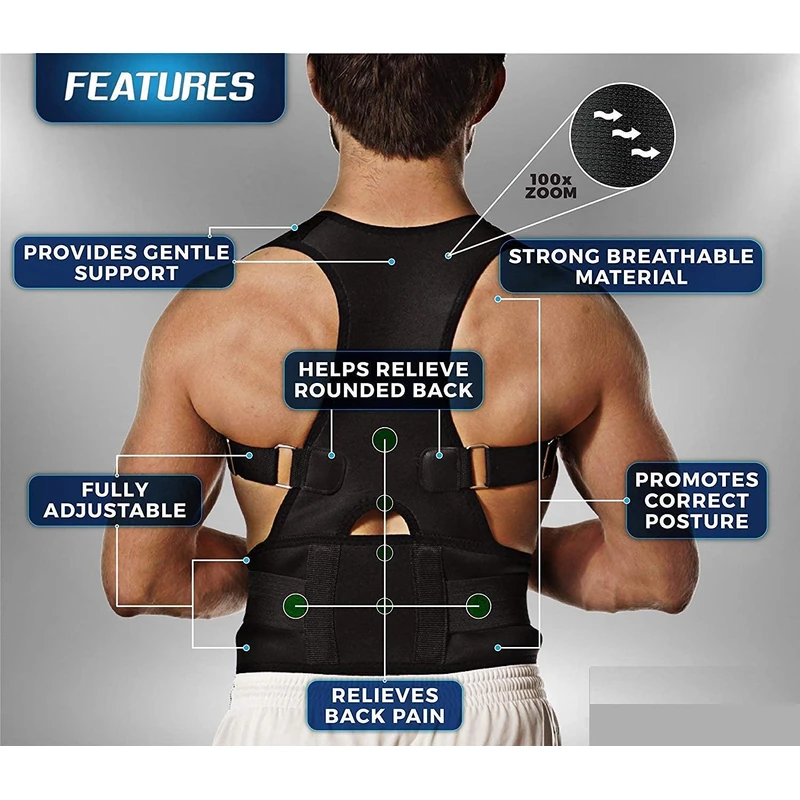 FEATURES

100x ZOOM

PROVIDES GENTLE SUPPORT

STRONG BREATHABLE MATERIAL

HELPS RELIEVE ROUNDED BACK

FULLY ADJUSTABLE

PROMOTES CORRECT POSTURE

RELIEVES BACK PAIN