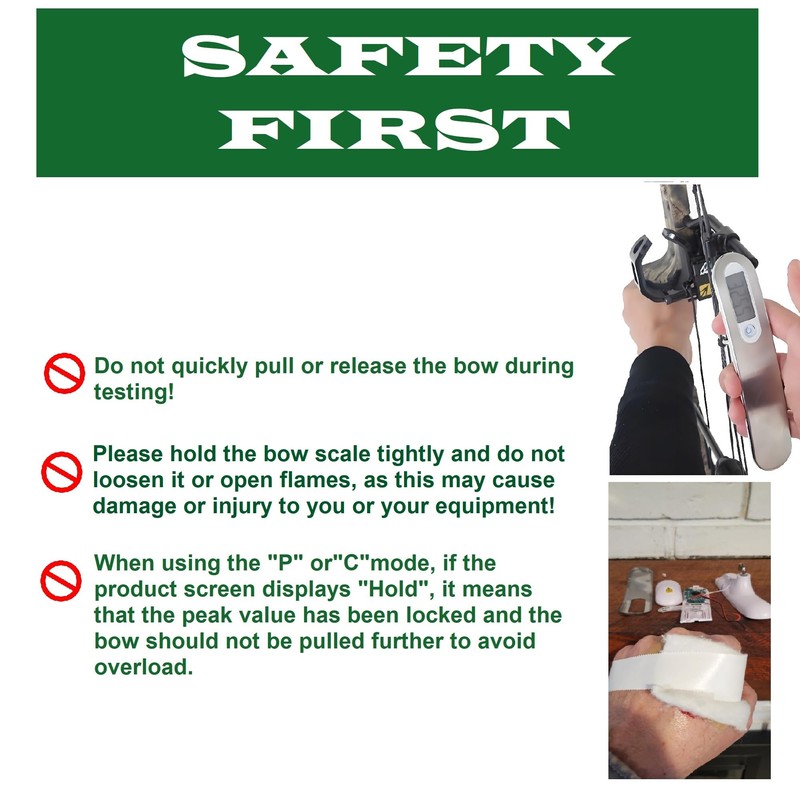 SAFETY FIRST

Do not quickly pull or release the bow during testing!

Please hold the bow scale tightly and do not loosen it or open flames, as this may cause damage or injury to you or your equipment!

When using the "P" or"C"mode, if the product screen displays "Hold", it means that the peak value has been locked and the bow should not be pulled further to avoid overload.