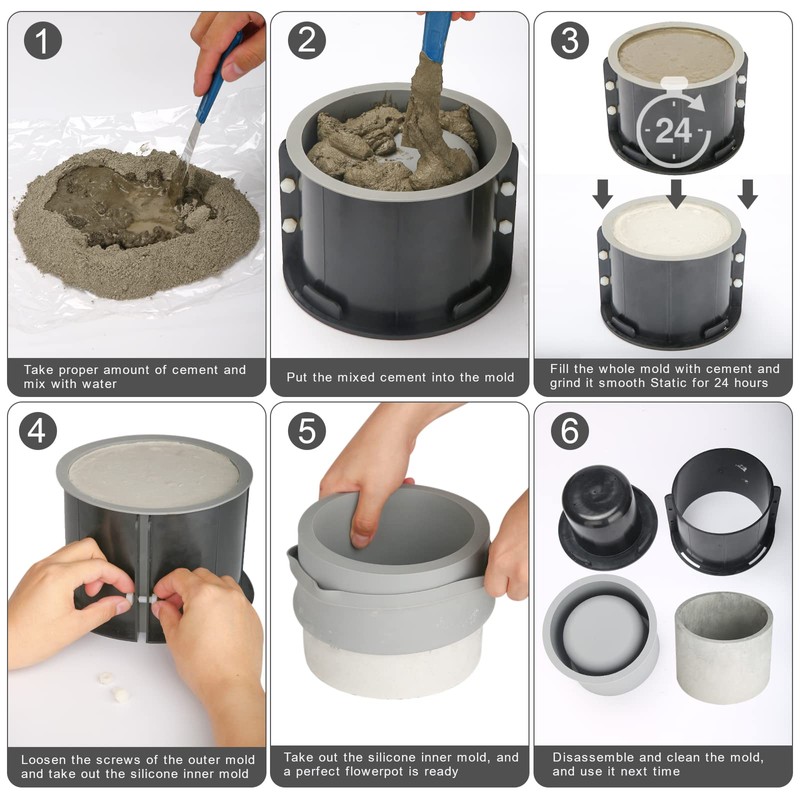 1

Take proper amount of cement and mix with water

2

Put the mixed cement into the mold

3

24

Fill the whole mold with cement and grind it smooth Static for 24 hours

4

Loosen the screws of the outer mold and take out the silicone inner mold

5

Take out the silicone inner mold, and a perfect flowerpot is ready

6

Disassemble and clean the mold, and use it next time