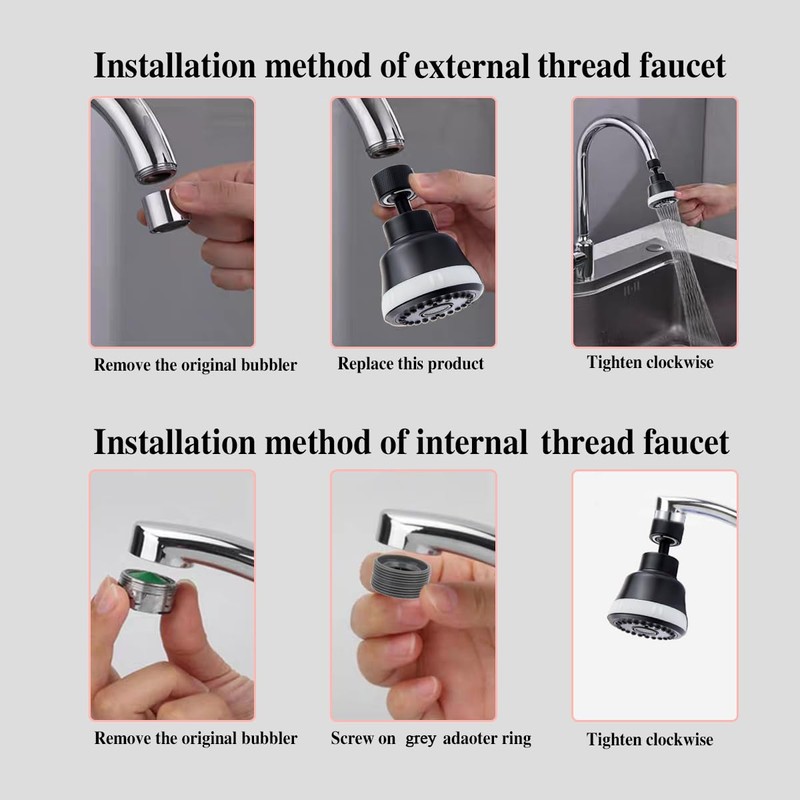 Installation method of external thread faucet

Remove the original bubbler

Replace this product

Tighten clockwise

Installation method of internal thread faucet

Remove the original bubbler

Screw on grey adaoter ring

Tighten clockwise