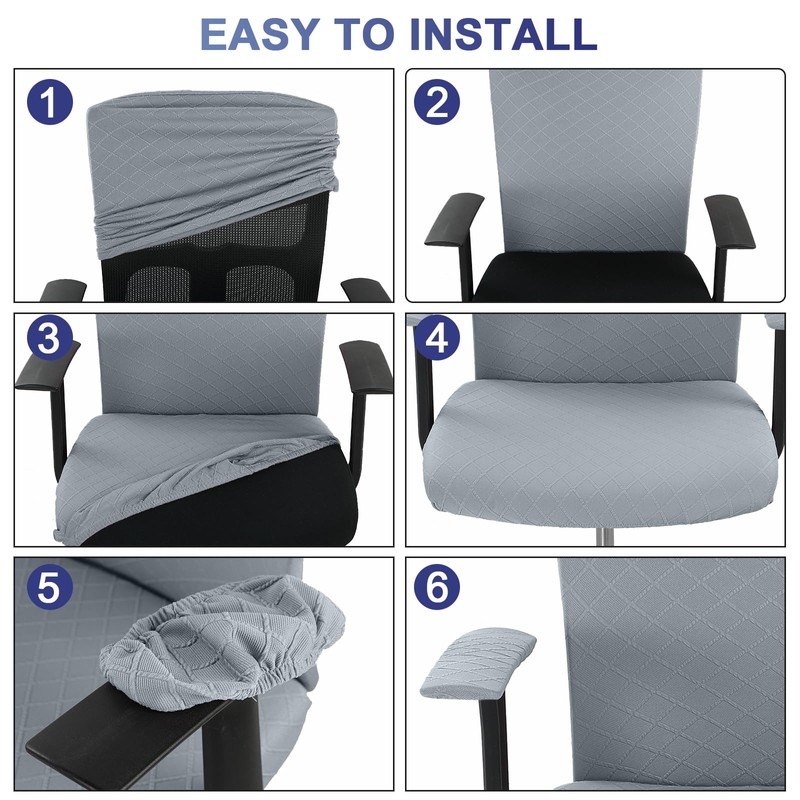 EASY TO INSTALL

1

2

3

4

5

6