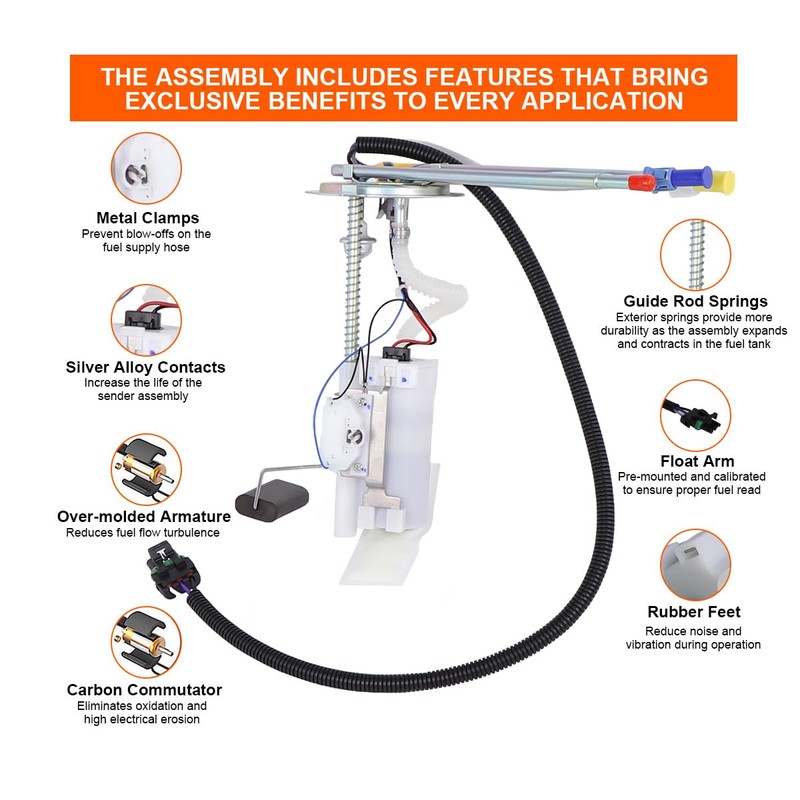 THE ASSEMBLY INCLUDES FEATURES THAT BRING EXCLUSIVE BENEFITS TO EVERY APPLICATION

Metal Clamps
Prevent blow-offs on the fuel supply hose

Silver Alloy Contacts
Increase the life of the sender assembly

Over-molded Armature
Reduces fuel flow turbulence

Carbon Commutator
Eliminates oxidation and high electrical erosion

Guide Rod Springs
Exterior springs provide more durability as the assembly expands and contracts in the fuel tank

Float Arm
Pre-mounted and calibrated to ensure proper fuel read

Rubber Feet
Reduce noise and vibration during operation