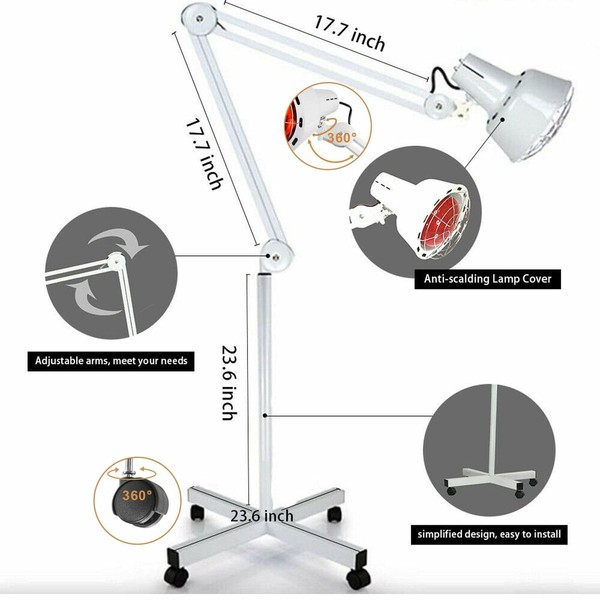 17.7 inch

17.7 inch

360°

Anti-scalding Lamp Cover

Adjustable arms, meet your needs

23.6 inch

360°

23.6 inch

simplified design, easy to install