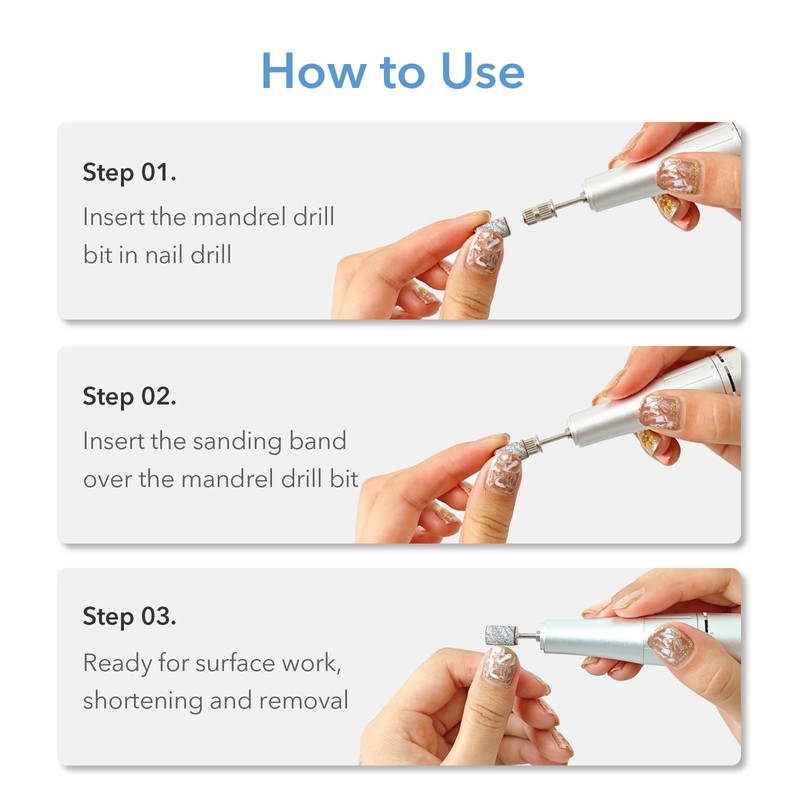 How to Use

Step 01.
Insert the mandrel drill bit in nail drill

Step 02.
Insert the sanding band over the mandrel drill bit

Step 03.
Ready for surface work, shortening and removal