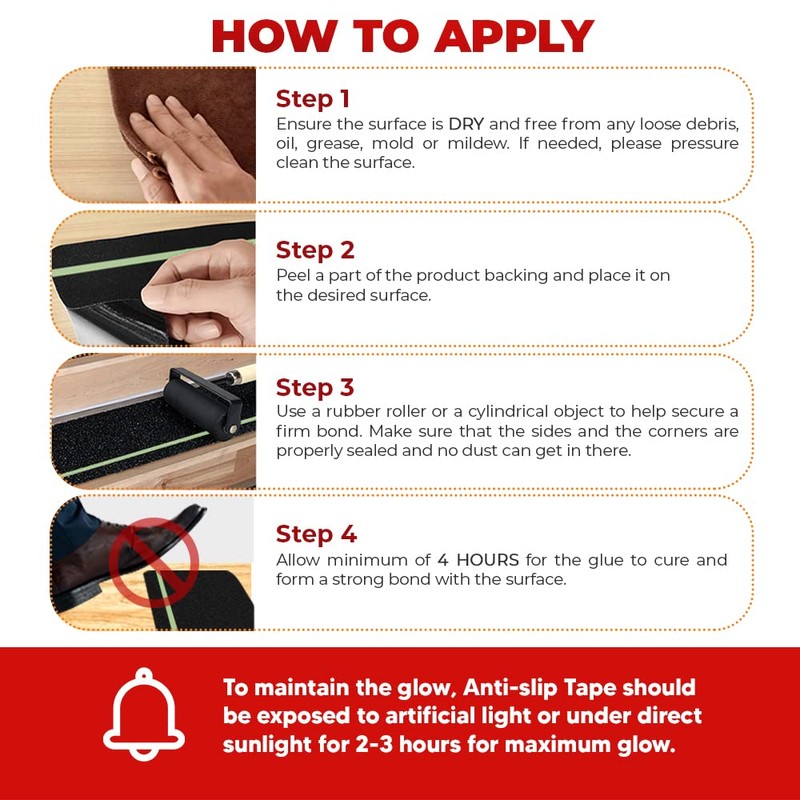 HOW TO APPLY

Step 1
Ensure the surface is DRY and free from any loose debris, oil, grease, mold or mildew. If needed, please pressure clean the surface.

Step 2
Peel a part of the product backing and place it on the desired surface.

Step 3
Use a rubber roller or a cylindrical object to help secure a firm bond. Make sure that the sides and the corners are properly sealed and no dust can get in there.

Step 4
Allow minimum of 4 HOURS for the glue to cure and form a strong bond with the surface.

To maintain the glow, Anti-slip Tape should be exposed to artificial light or under direct sunlight for 2-3 hours for maximum glow.