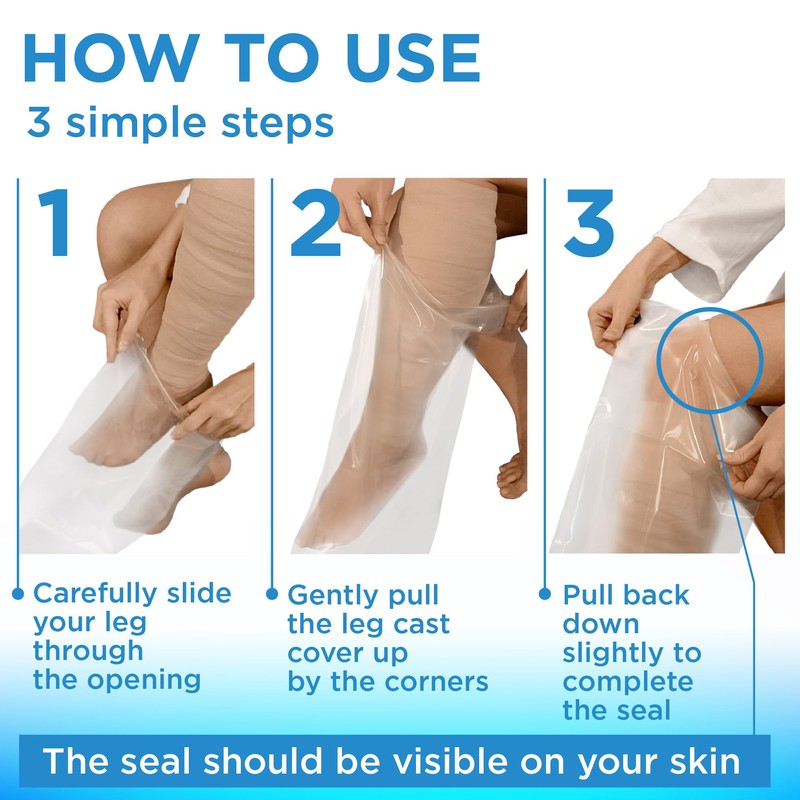 HOW TO USE
3 simple steps

1

Carefully slide your leg through the opening

2

Gently pull the leg cast cover up by the corners

3

Pull back down slightly to complete the seal

The seal should be visible on your skin