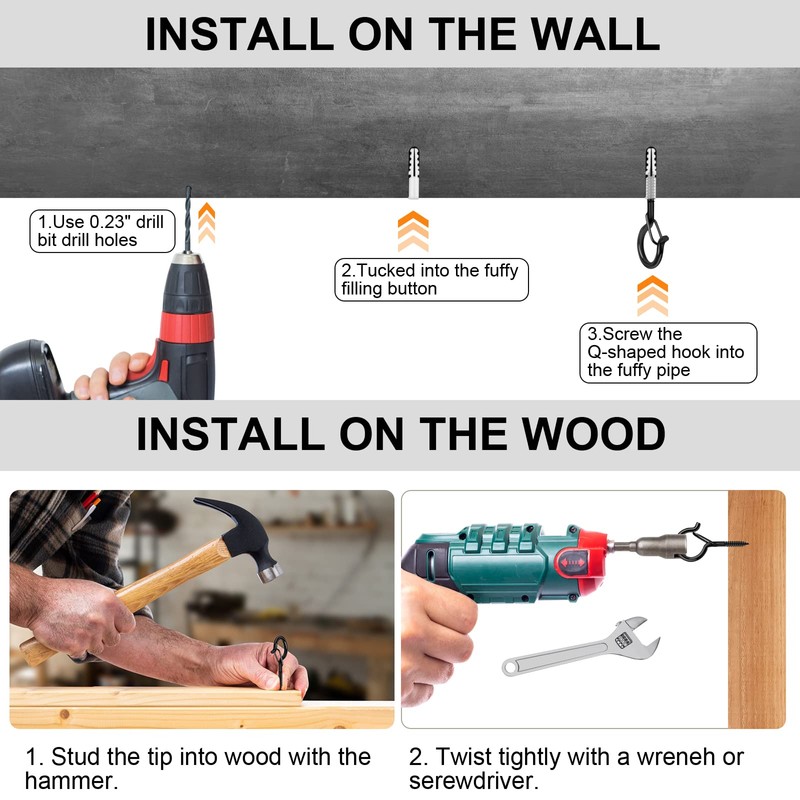 INSTALL ON THE WALL

1.Use 0.23" drill bit drill holes

2.Tucked into the fuffy filling button

3.Screw the Q-shaped hook into the fuffy pipe

INSTALL ON THE WOOD

1. Stud the tip into wood with the hammer.

2. Twist tightly with a wreneh or serewdriver.