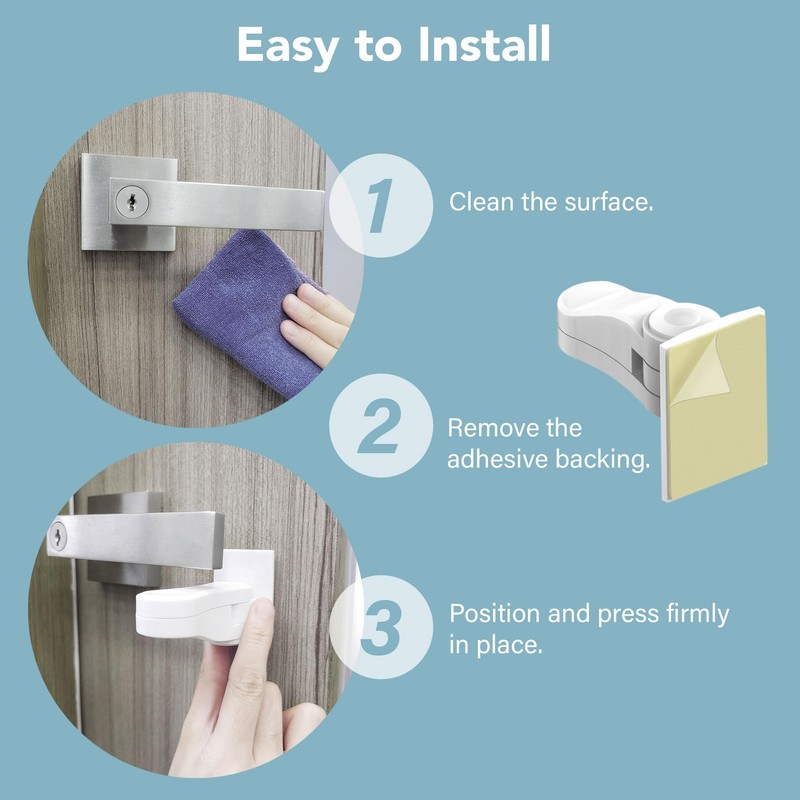 Easy to Install

1 Clean the surface.

2 Remove the adhesive backing.

3 Position and press firmly in place.