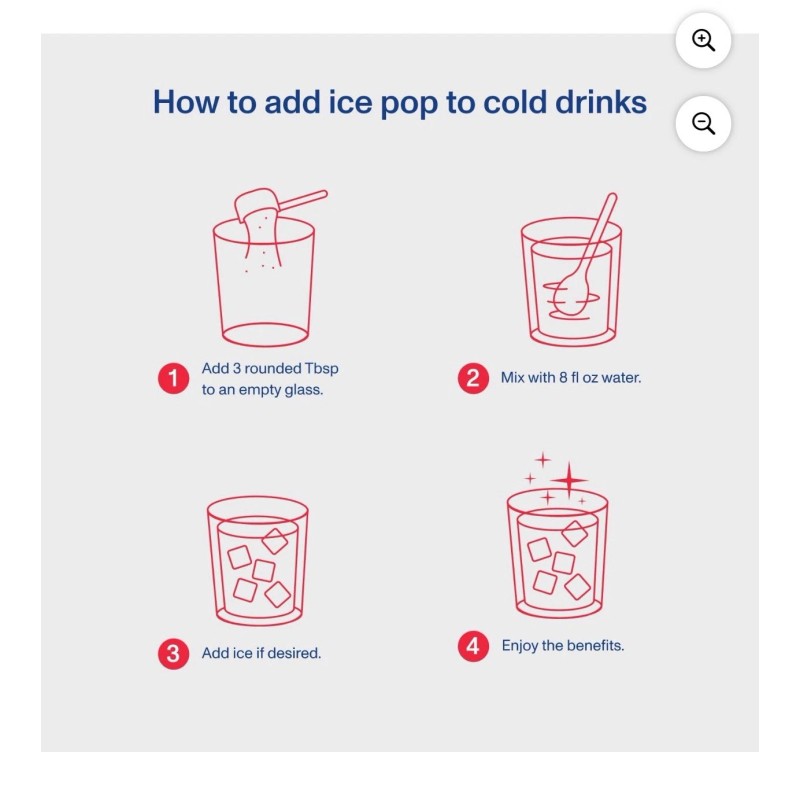 How to add ice pop to cold drinks

1 Add 3 rounded Tbsp to an empty glass.

2 Mix with 8 fl oz water.

3 Add ice if desired.

4 Enjoy the benefits.