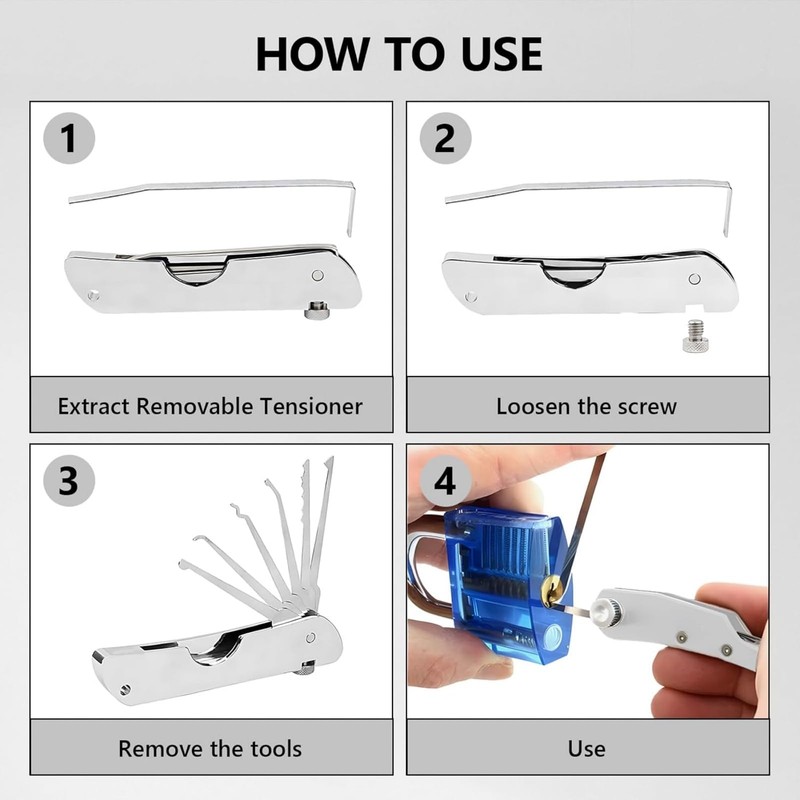 HOW TO USE

1

Extract Removable Tensioner

2

Loosen the screw

3

Remove the tools

4

Use