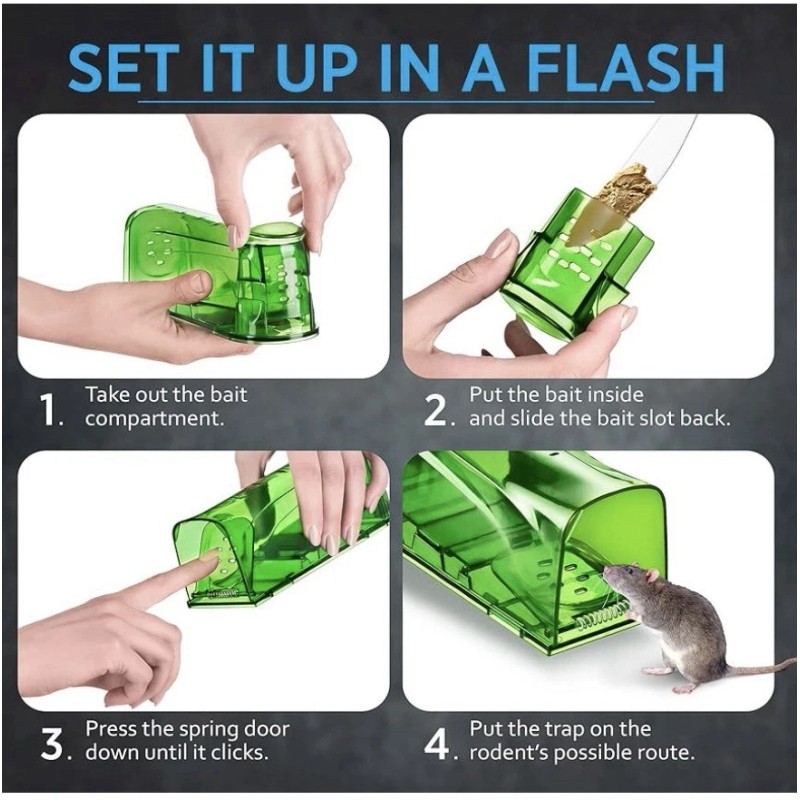 SET IT UP IN A FLASH

1. Take out the bait compartment.

2. Put the bait inside and slide the bait slot back.

3. Press the spring door down until it clicks.

4. Put the trap on the rodent's possible route.