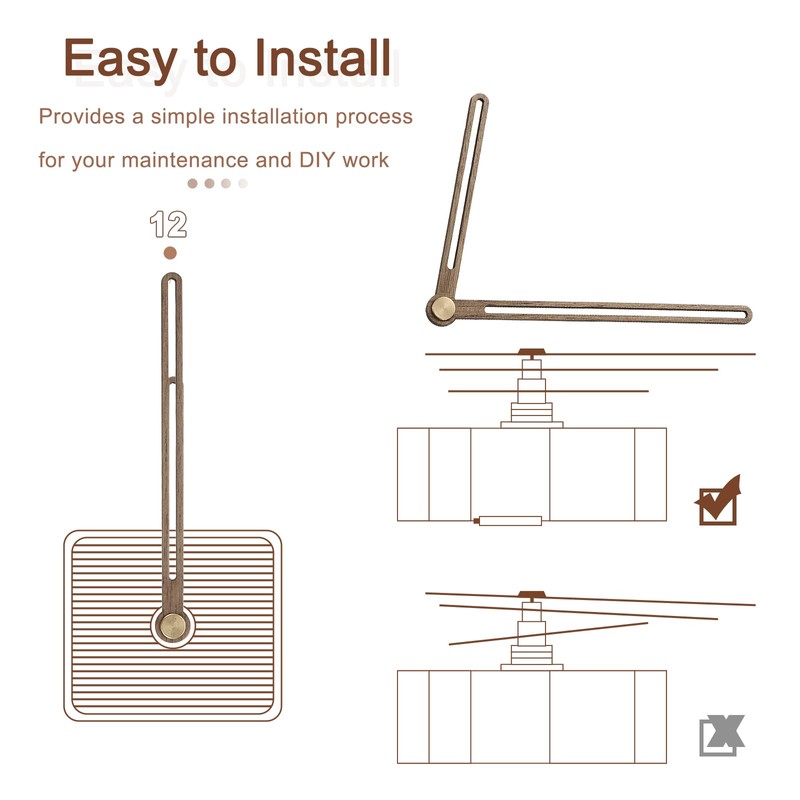 Easy to Install

Provides a simple installation process

for your maintenance and DIY work

12