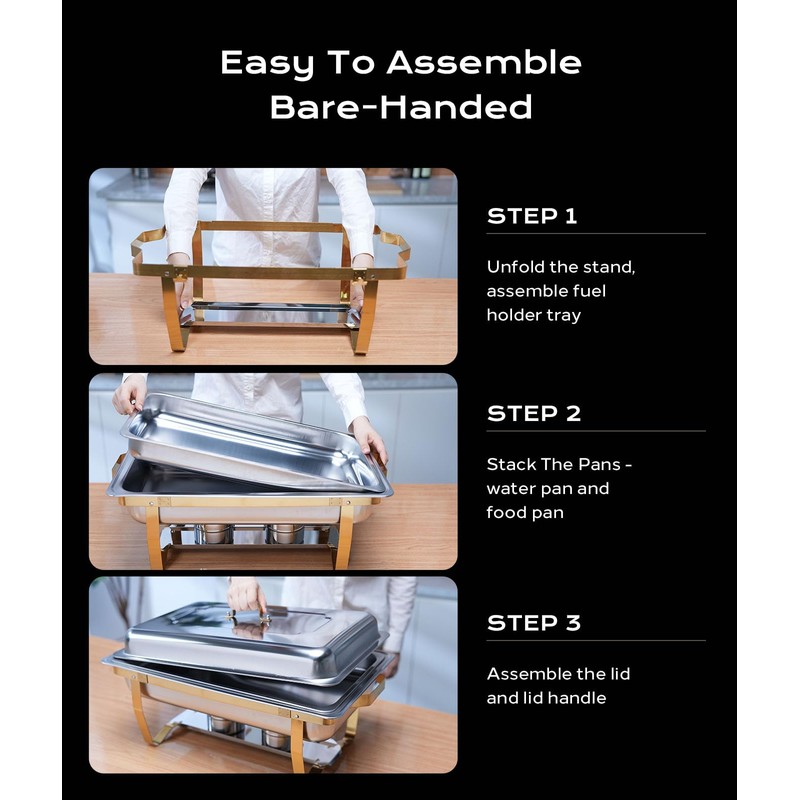 Easy To Assemble Bare-Handed

STEP 1

Unfold the stand, assemble fuel holder tray

STEP 2

Stack The Pans - water pan and food pan

STEP 3

Assemble the lid and lid handle