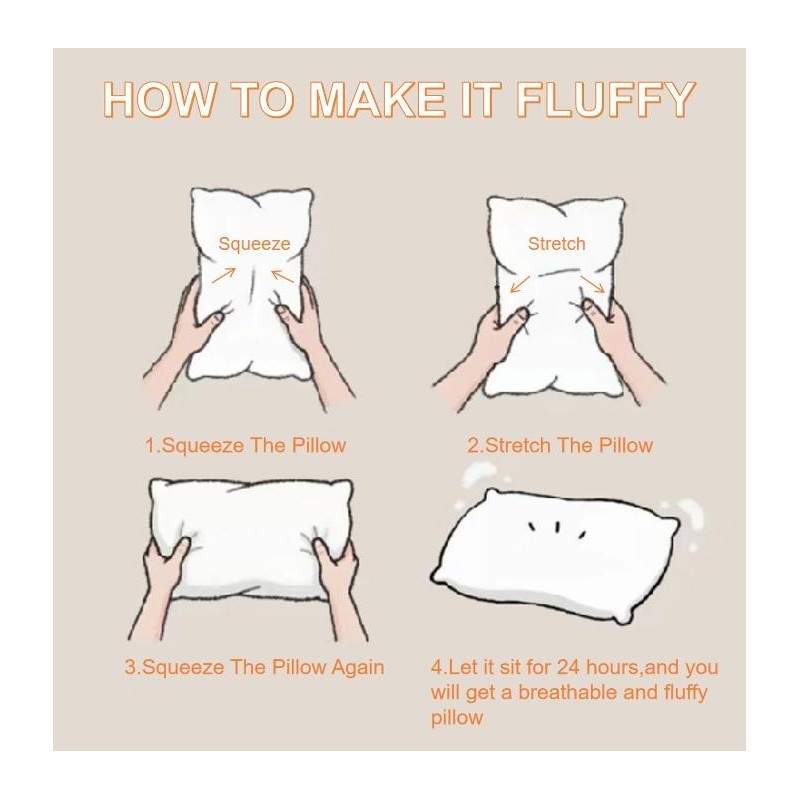 HOW TO MAKE IT FLUFFY

Squeeze

Stretch

1.Squeeze The Pillow

2.Stretch The Pillow

3.Squeeze The Pillow Again

4.Let it sit for 24 hours,and you will get a breathable and fluffy pillow