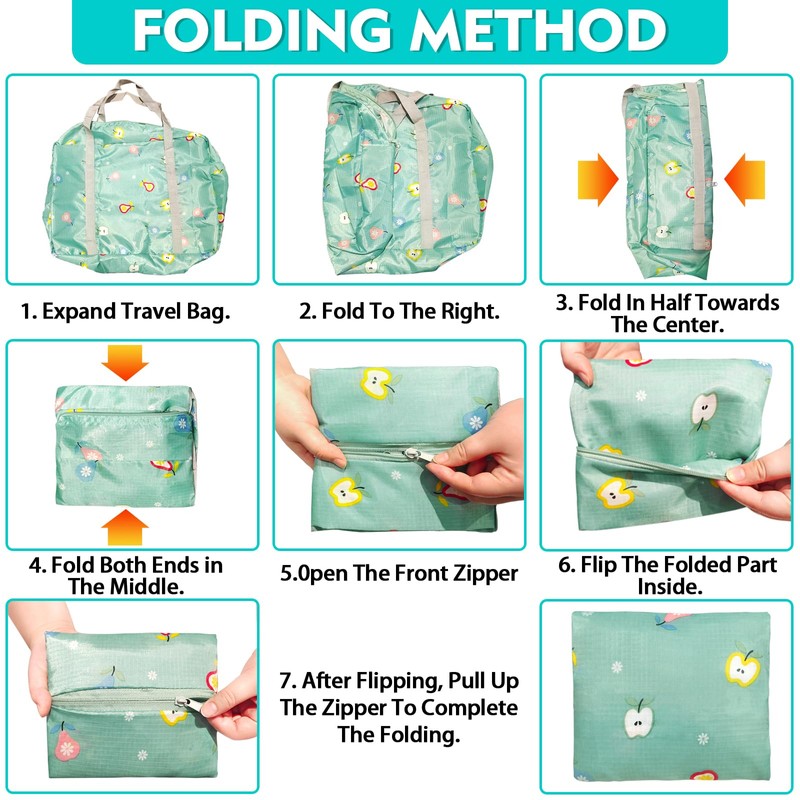 FOLDING METHOD

1. Expand Travel Bag.

2. Fold To The Right.

3. Fold In Half Towards The Center.

4. Fold Both Ends in The Middle.

5.0pen The Front Zipper

6. Flip The Folded Part Inside.

7. After Flipping, Pull Up The Zipper To Complete The Folding.