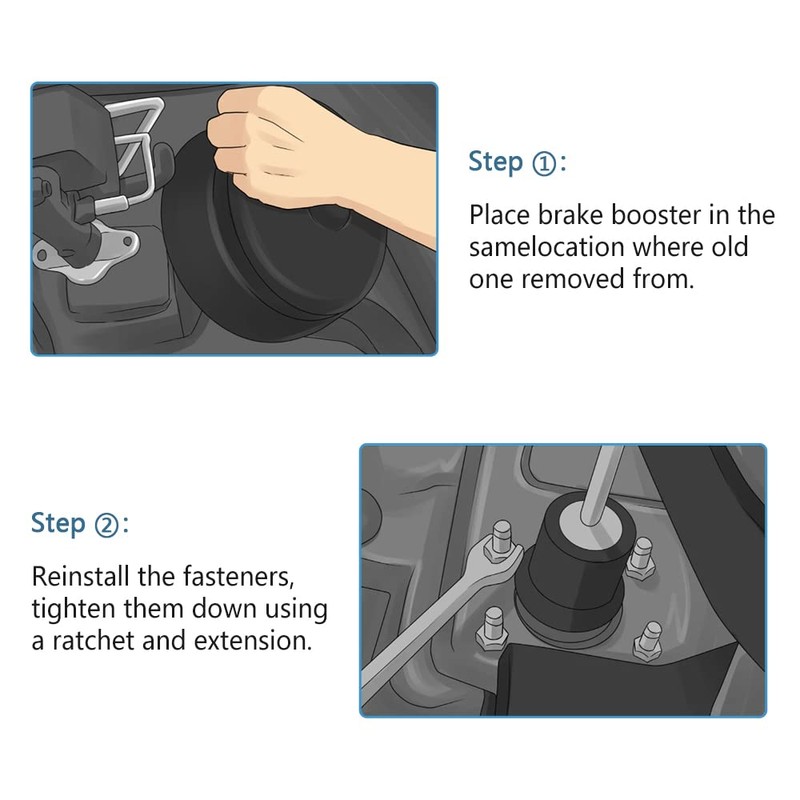 Step ①:

Place brake booster in the samelocation where old one removed from.

Step ②:

Reinstall the fasteners, tighten them down using a ratchet and extension.