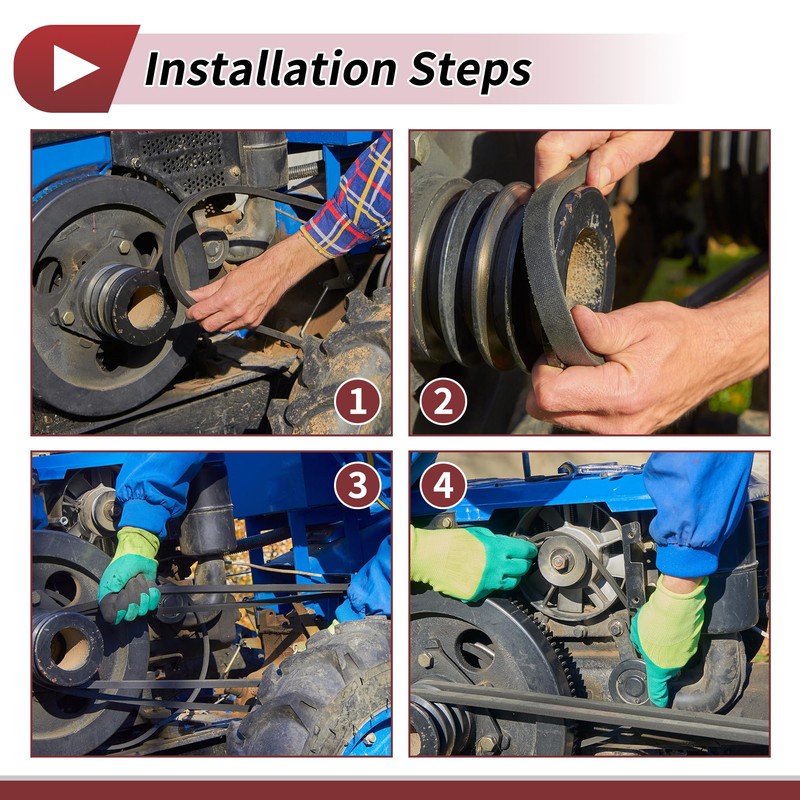 Installation Steps

1

2

3

4