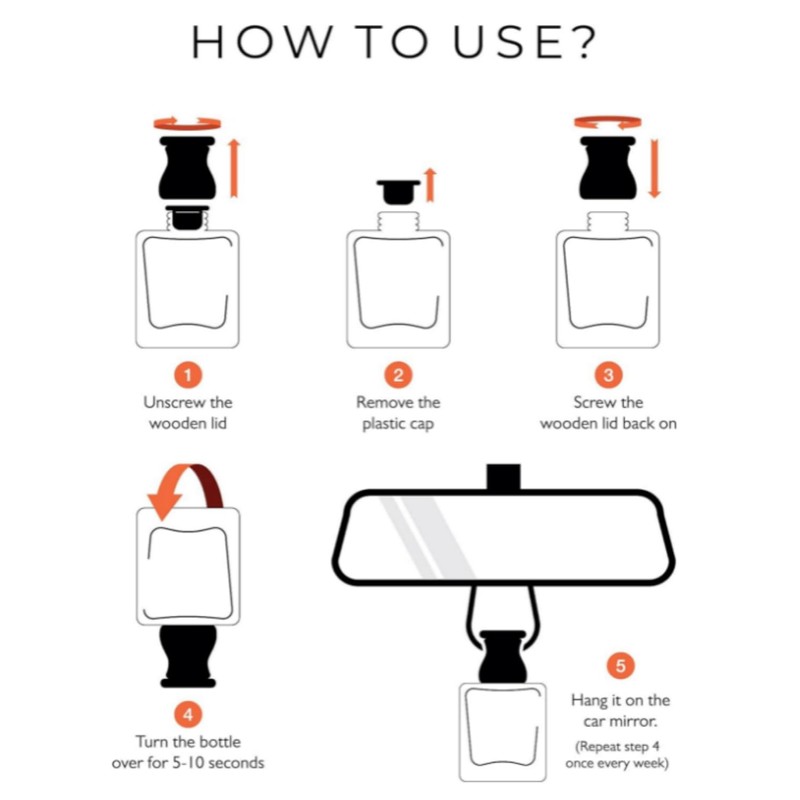 HOW TO USE?

1
Unscrew the wooden lid

2
Remove the plastic cap

3
Screw the wooden lid back on

4
Turn the bottle over for 5-10 seconds

5
Hang it on the car mirror.
(Repeat step 4 once every week)