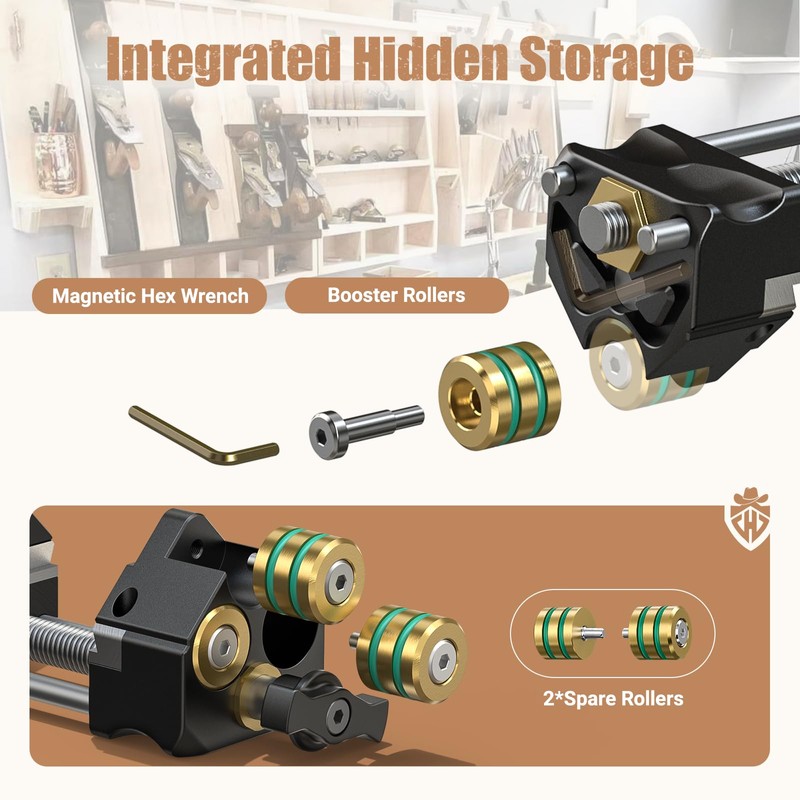 Integrated Hidden Storage

Magnetic Hex Wrench

Booster Rollers

2*Spare Rollers