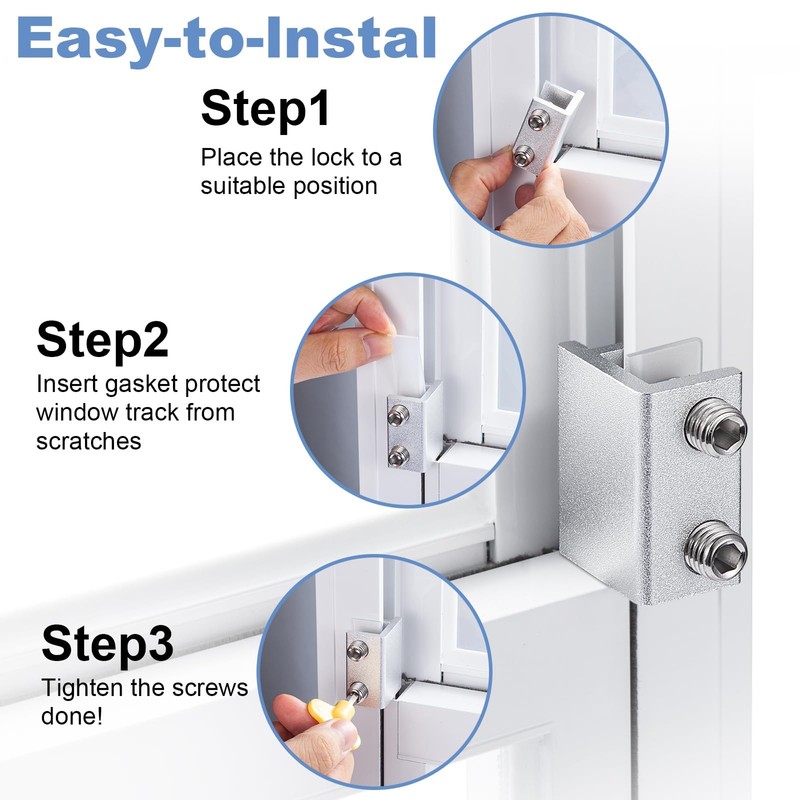 Easy-to-Instal

Step1
Place the lock to a suitable position

Step2
Insert gasket protect window track from scratches

Step3
Tighten the screws done!