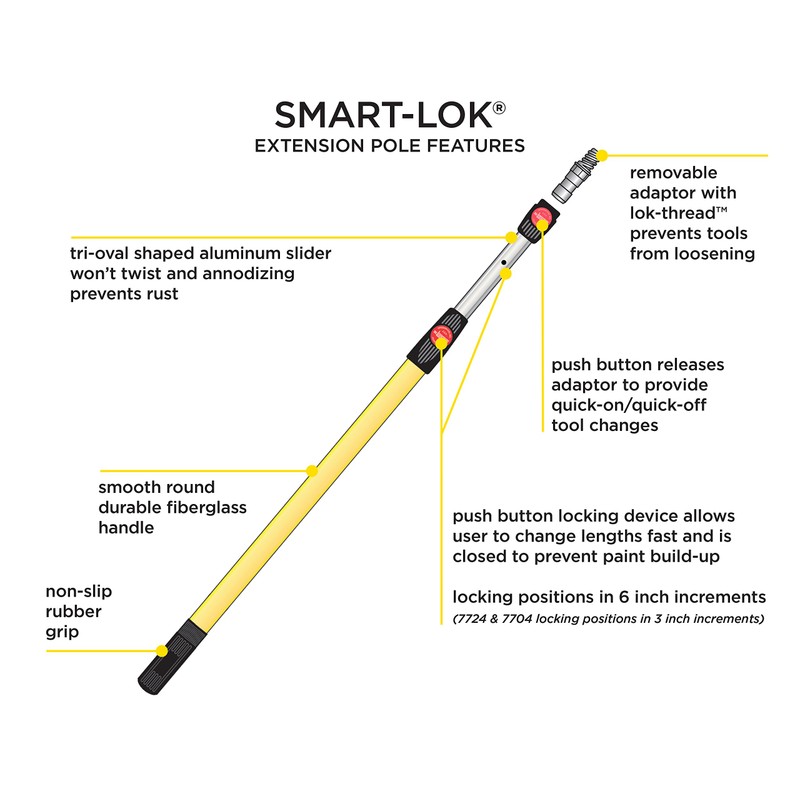 SMART-LOK®
EXTENSION POLE FEATURES

removable adaptor with lok-thread™ prevents tools from loosening

tri-oval shaped aluminum slider won't twist and annodizing prevents rust

push button releases adaptor to provide quick-on/quick-off tool changes

smooth round durable fiberglass handle

push button locking device allows user to change lengths fast and is closed to prevent paint build-up

locking positions in 6 inch increments
(7724 & 7704 locking positions in 3 inch increments)

non-slip rubber grip