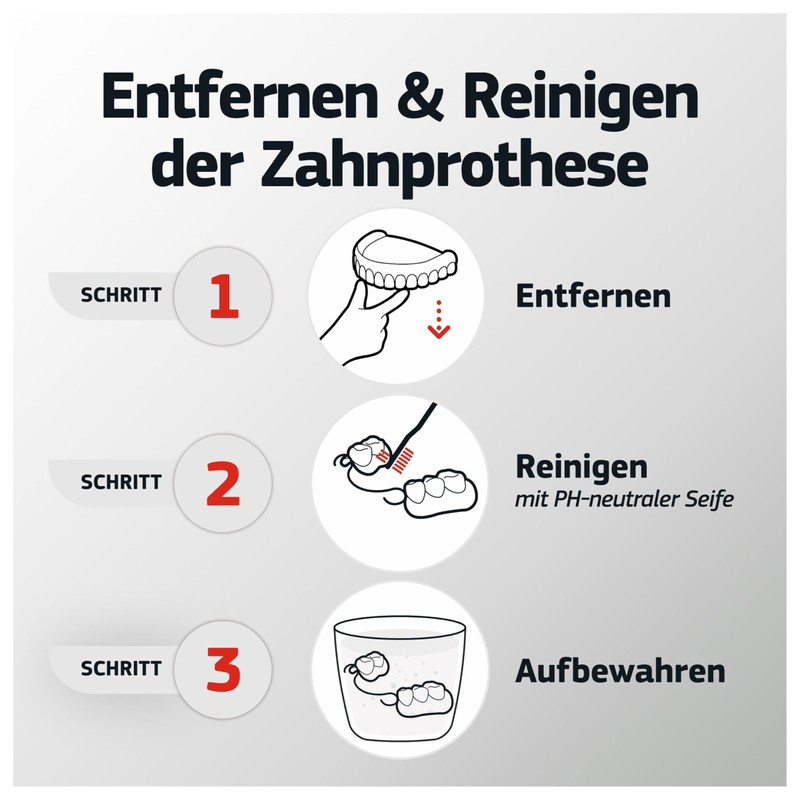 Entfernen & Reinigen der Zahnprothese

SCHRITT 1

Entfernen

SCHRITT 2

Reinigen
mit PH-neutraler Seife

SCHRITT 3

Aufbewahren