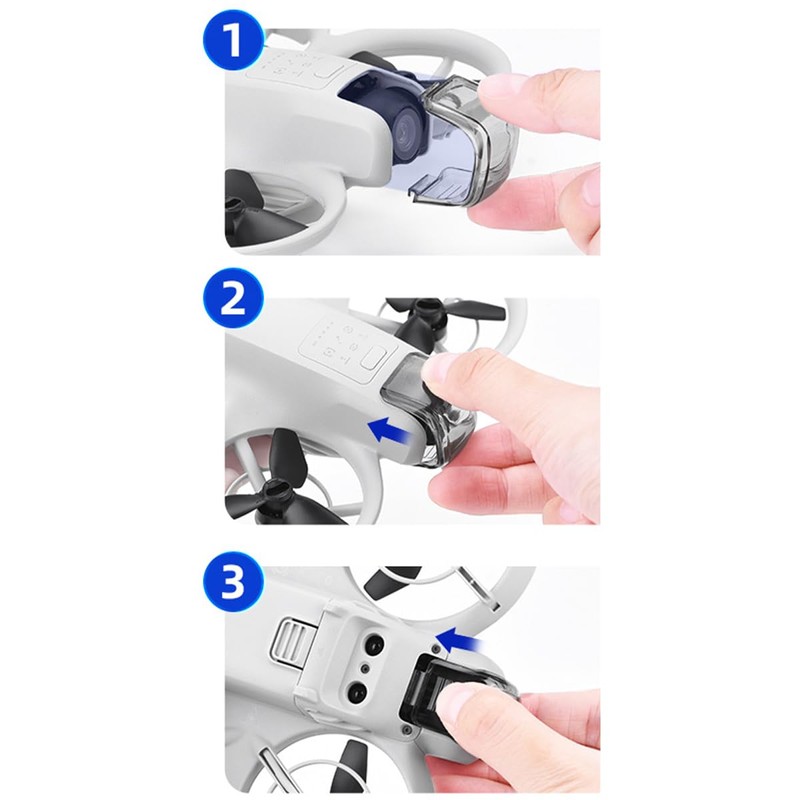 1

2

3