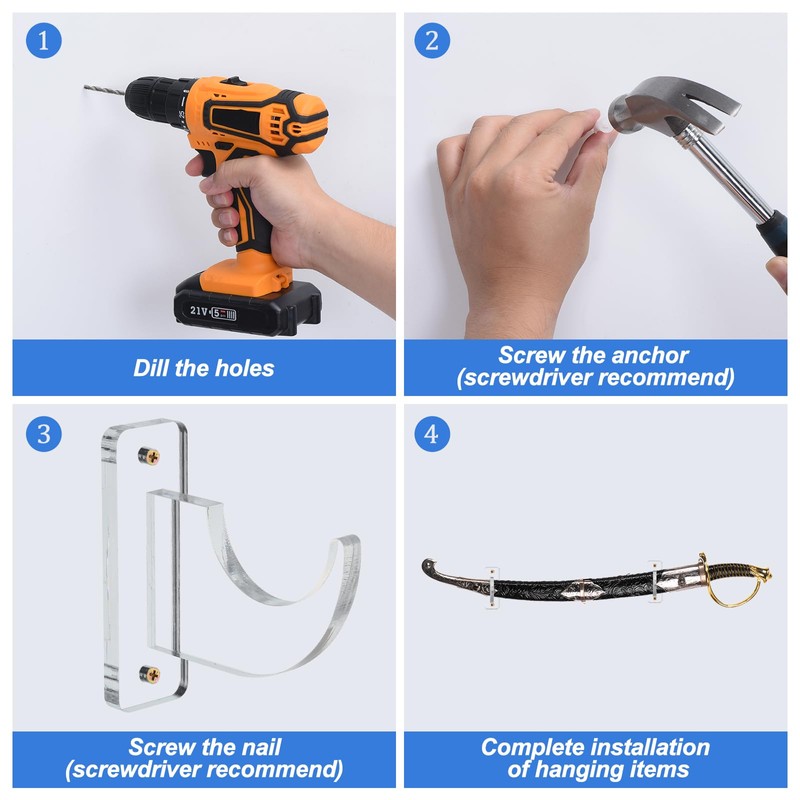 1

21V 5

Dill the holes

2

Screw the anchor (screwdriver recommend)

3

Screw the nail (screwdriver recommend)

4

Complete installation of hanging items