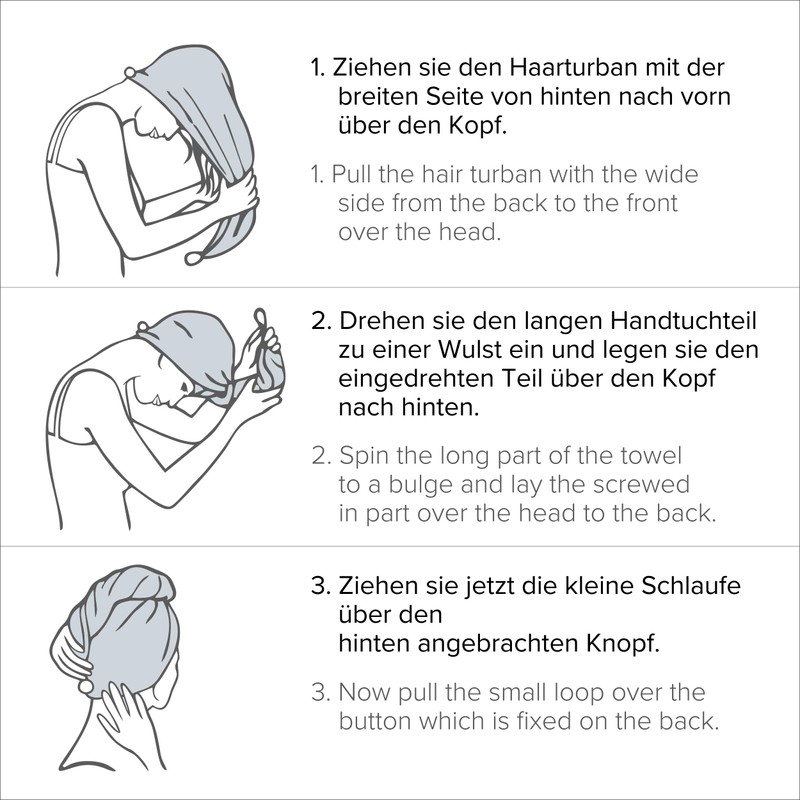 1. Ziehen sie den Haarturban mit der breiten Seite von hinten nach vorn über den Kopf.

1. Pull the hair turban with the wide side from the back to the front over the head.

2. Drehen sie den langen Handtuchteil zu einer Wulst ein und legen sie den eingedrehten Teil über den Kopf nach hinten.

2. Spin the long part of the towel to a bulge and lay the screwed in part over the head to the back.

3. Ziehen sie jetzt die kleine Schlaufe über den
hinten angebrachten Knopf.

3. Now pull the small loop over the button which is fixed on the back.