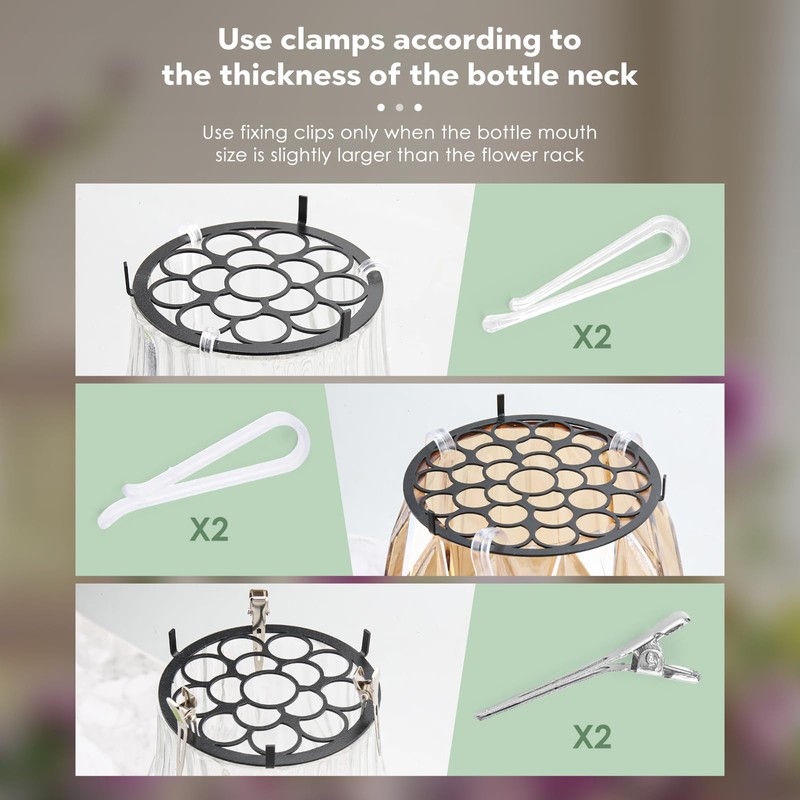 Use clamps according to the thickness of the bottle neck

Use fixing clips only when the bottle mouth size is slightly larger than the flower rack

X2

X2

X2