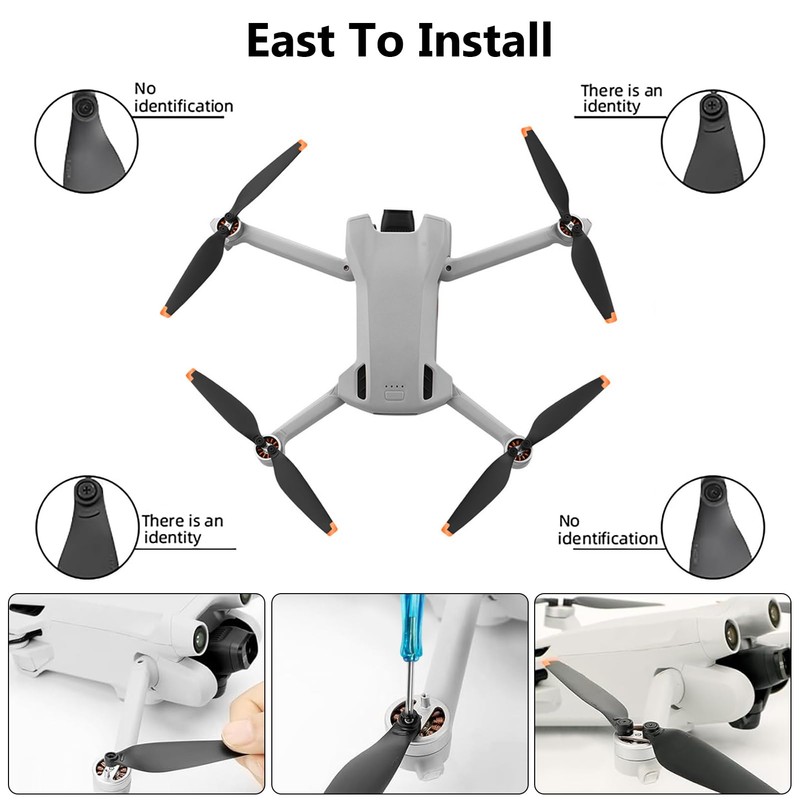 East To Install

No identification

There is an identity

There is an identity

No identification