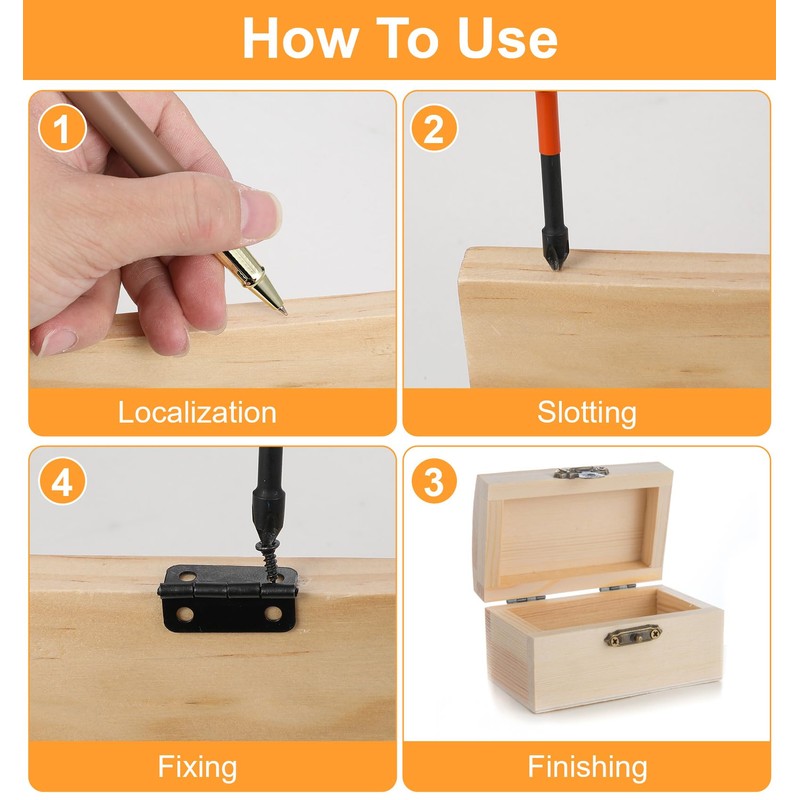 How To Use

1

Localization

2

Slotting

4

Fixing

3

Finishing