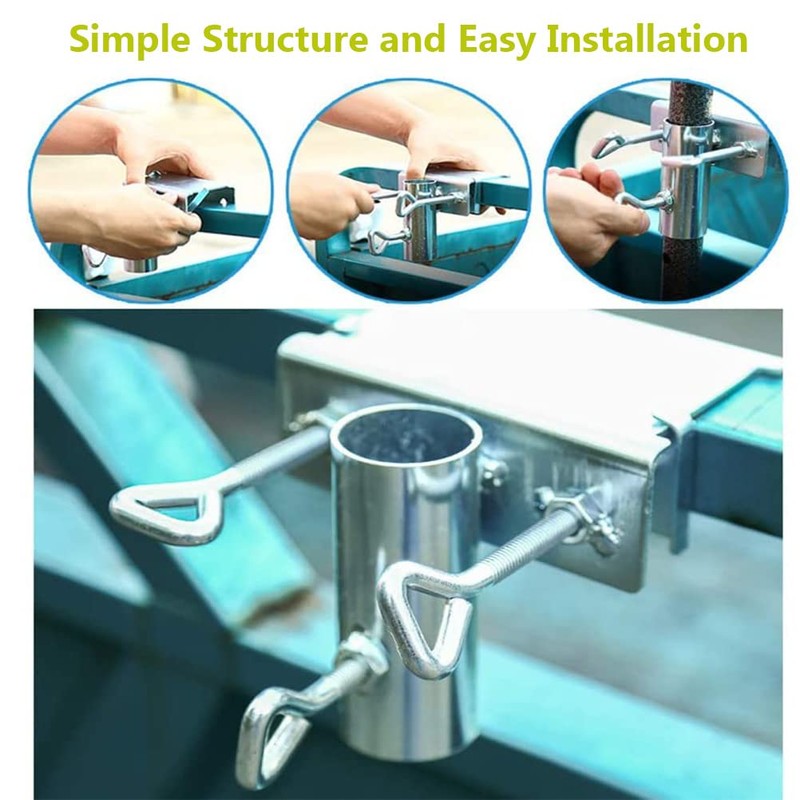 Simple Structure and Easy Installation