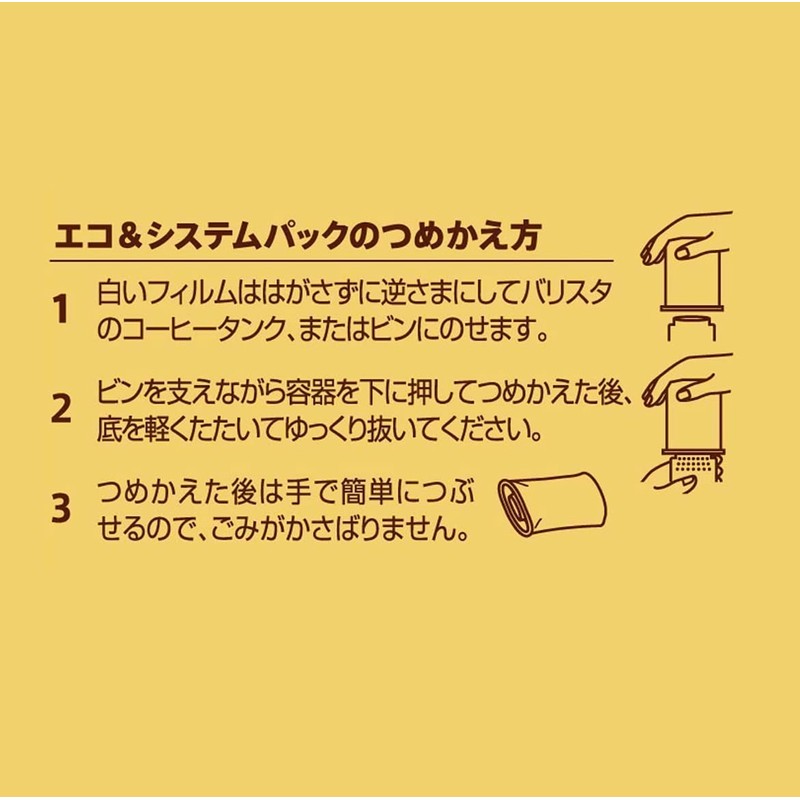 エコ＆システムパックのつめかえ方

1 白いフィルムははがさずに逆さまにしてバリスタのコーヒータンク、またはビンにのせます。

2 ビンを支えながら容器を下に押してつめかえた後、底を軽くたたいてゆっくり抜いてください。

3 つめかえた後は手で簡単につぶせるので、ごみがかさばりません。