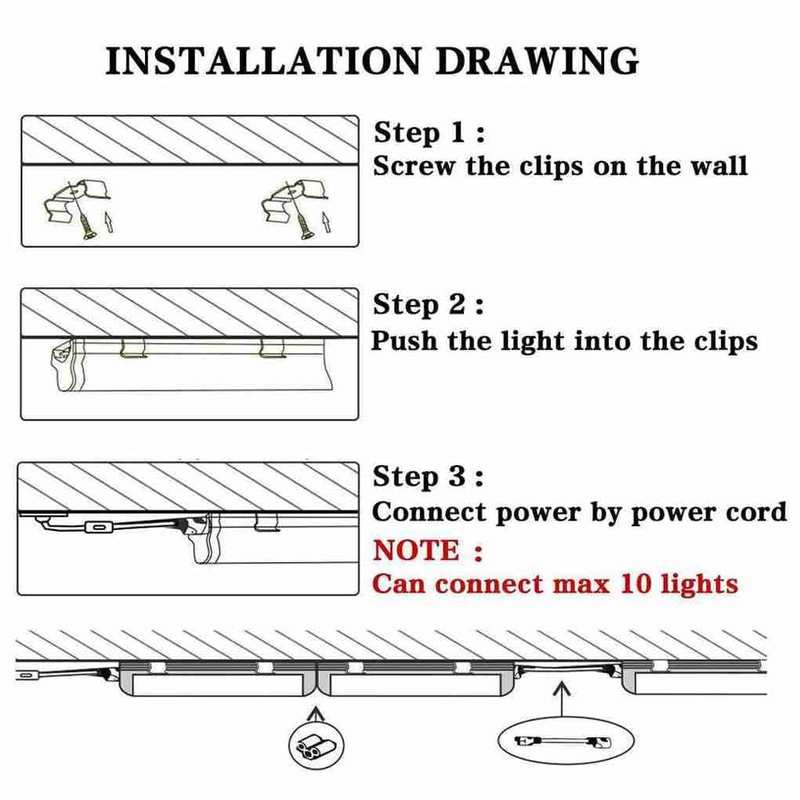 INSTALLATION DRAWING

Step 1 :
Screw the clips on the wall

Step 2 :
Push the light into the clips

Step 3 :
Connect power by power cord
NOTE :
Can connect max 10 lights