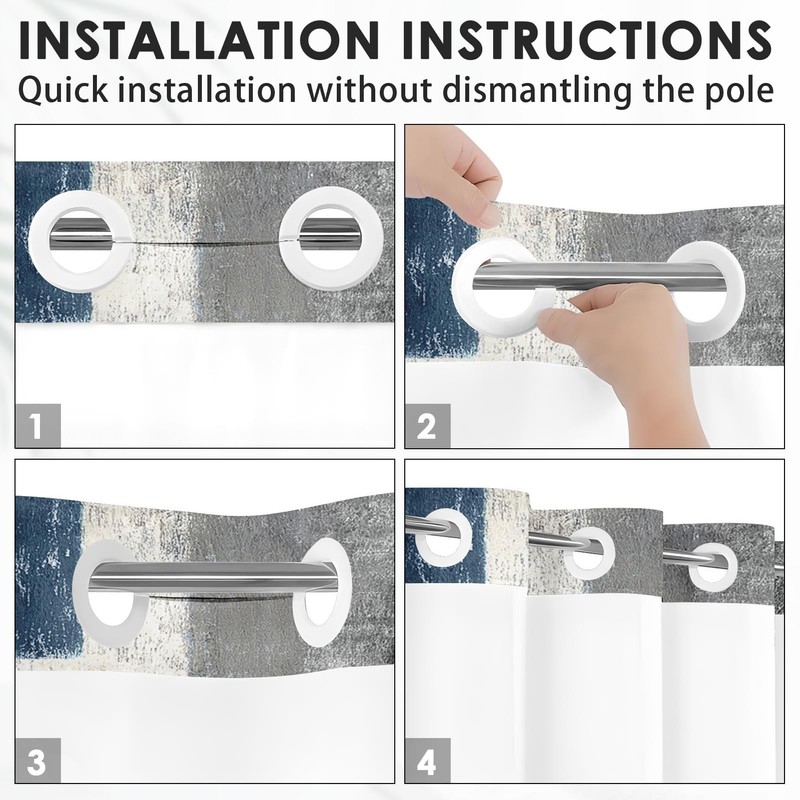 INSTALLATION INSTRUCTIONS
Quick installation without dismantling the pole

1

2

3

4