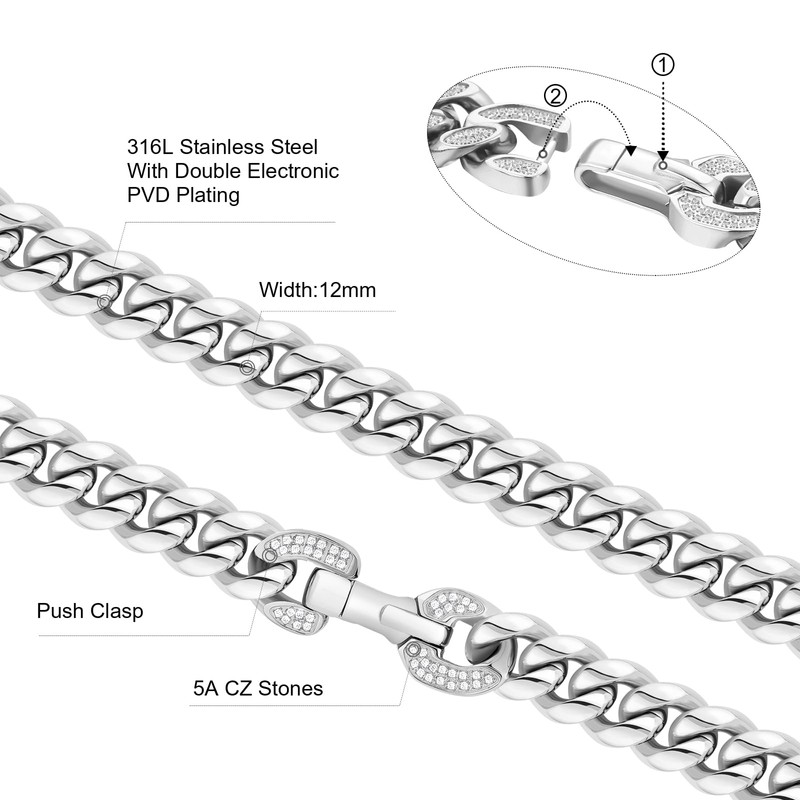 316L Stainless Steel
With Double Electronic
PVD Plating

②

①

Width:12mm

Push Clasp

5A CZ Stones