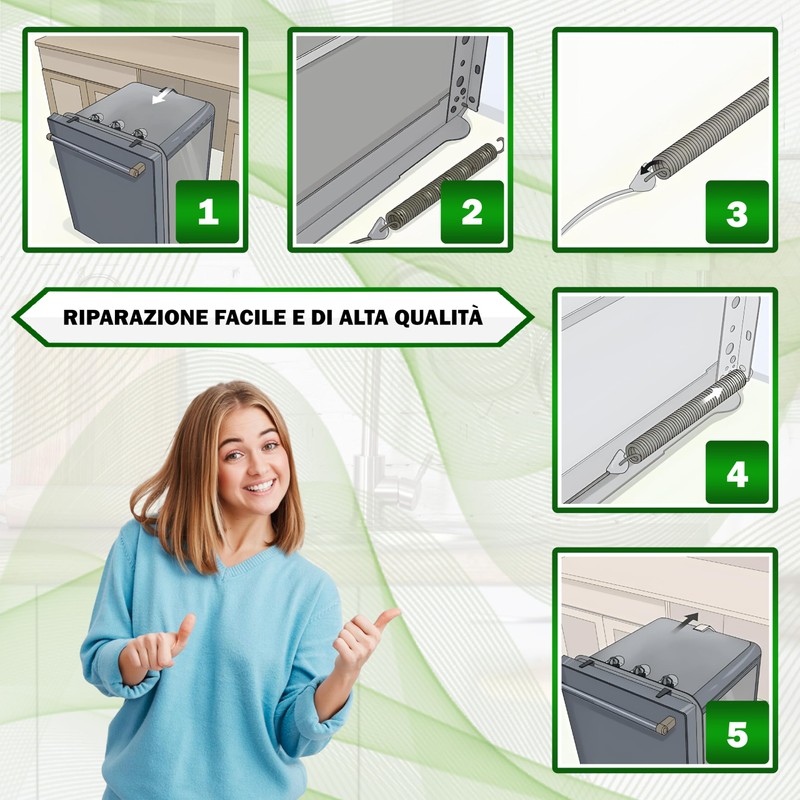 1

2

3

RIPARAZIONE FACILE E DI ALTA QUALITÀ

4

5