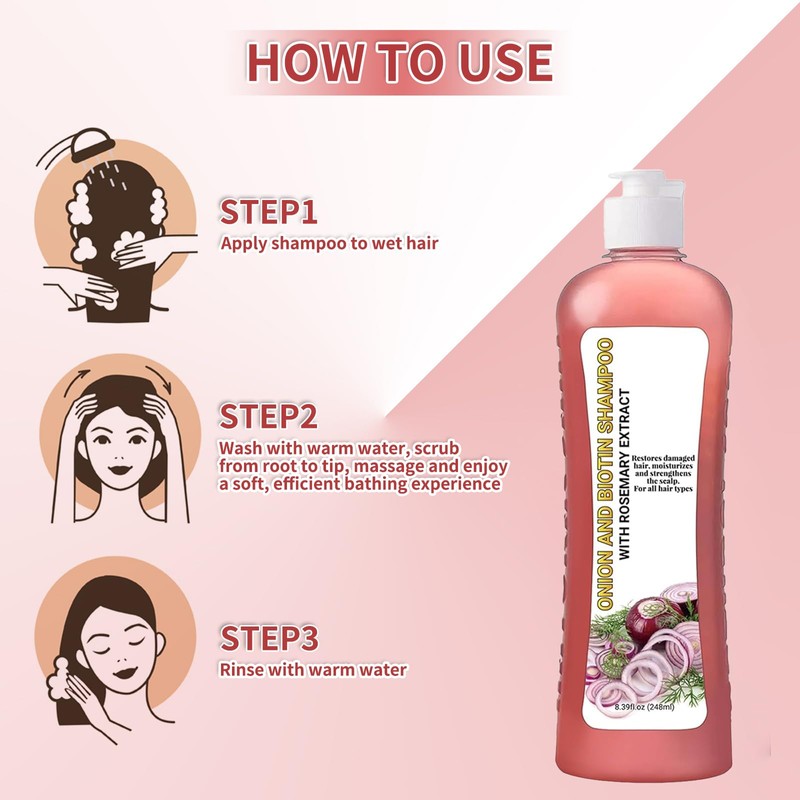 HOW TO USE

STEP1
Apply shampoo to wet hair

STEP2
Wash with warm water, scrub from root to tip, massage and enjoy a soft, efficient bathing experience

STEP3
Rinse with warm water

ONION AND BIOTIN SHAMPOO
WITH ROSEMARY EXTRACT
Restores damaged hair, moisturizes and strengthens the scalp. For all hair types
8.39fl.oz (248ml)