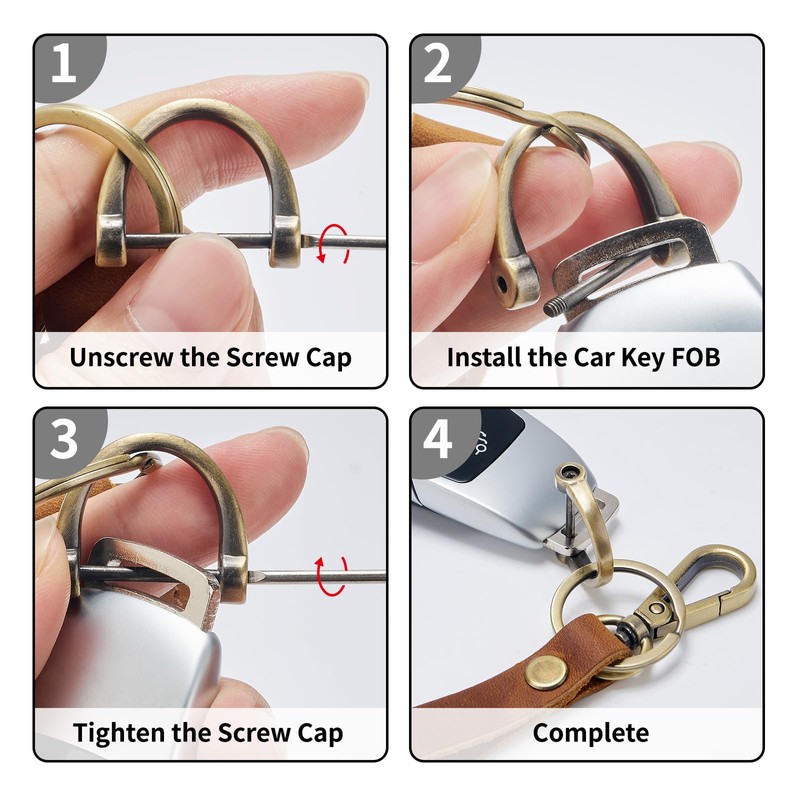 1

Unscrew the Screw Cap

2

Install the Car Key FOB

3

Tighten the Screw Cap

4

Complete