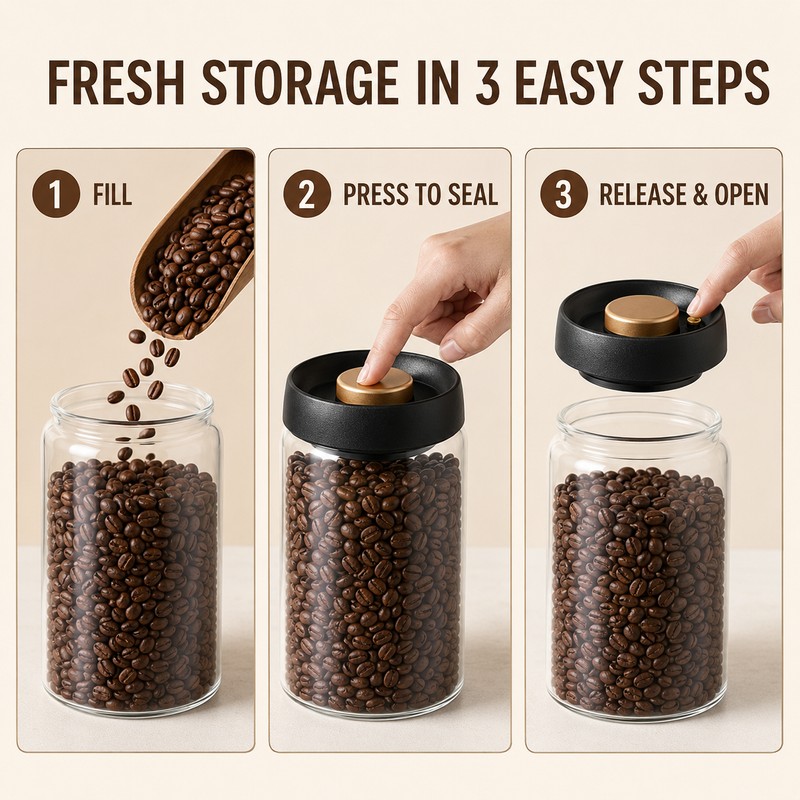 FRESH STORAGE IN 3 EASY STEPS

1 FILL

2 PRESS TO SEAL

3 RELEASE & OPEN