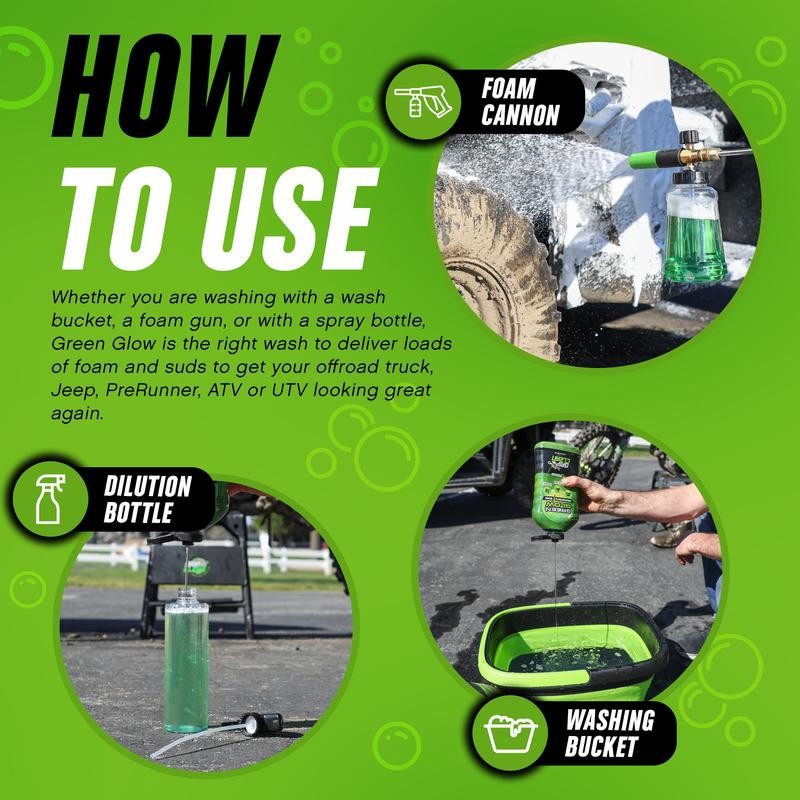 HOW TO USE

Whether you are washing with a wash bucket, a foam gun, or with a spray bottle, Green Glow is the right wash to deliver loads of foam and suds to get your offroad truck, Jeep, PreRunner, ATV or UTV looking great again.

FOAM CANNON

DILUTION BOTTLE

WASHING BUCKET