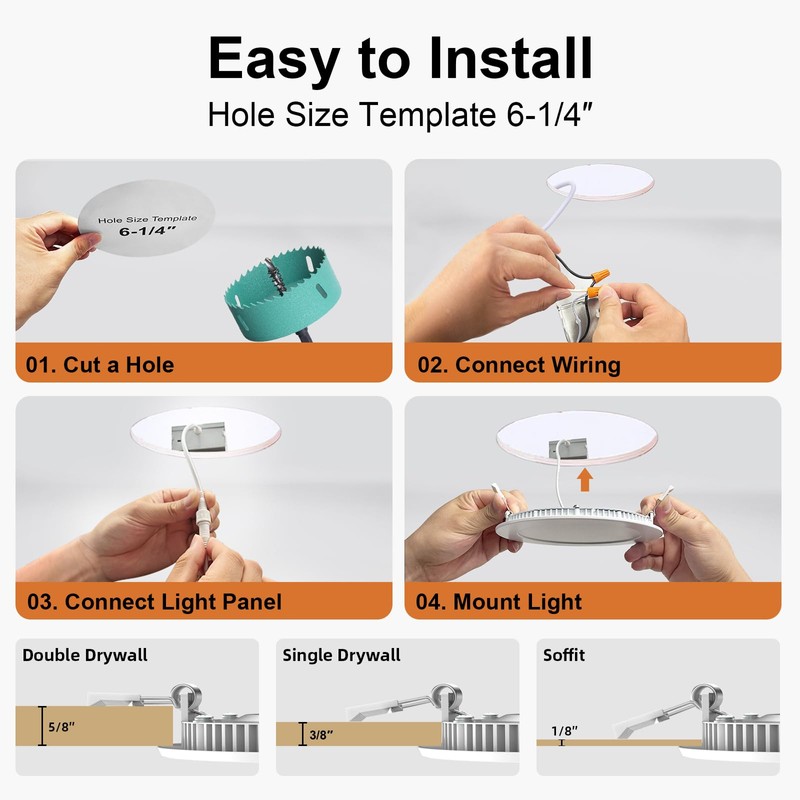 Easy to Install

Hole Size Template 6-1/4″

Hole Size Template
6-1/4″

01. Cut a Hole

02. Connect Wiring

03. Connect Light Panel

04. Mount Light

Double Drywall
5/8″

Single Drywall
3/8″

Soffit
1/8″