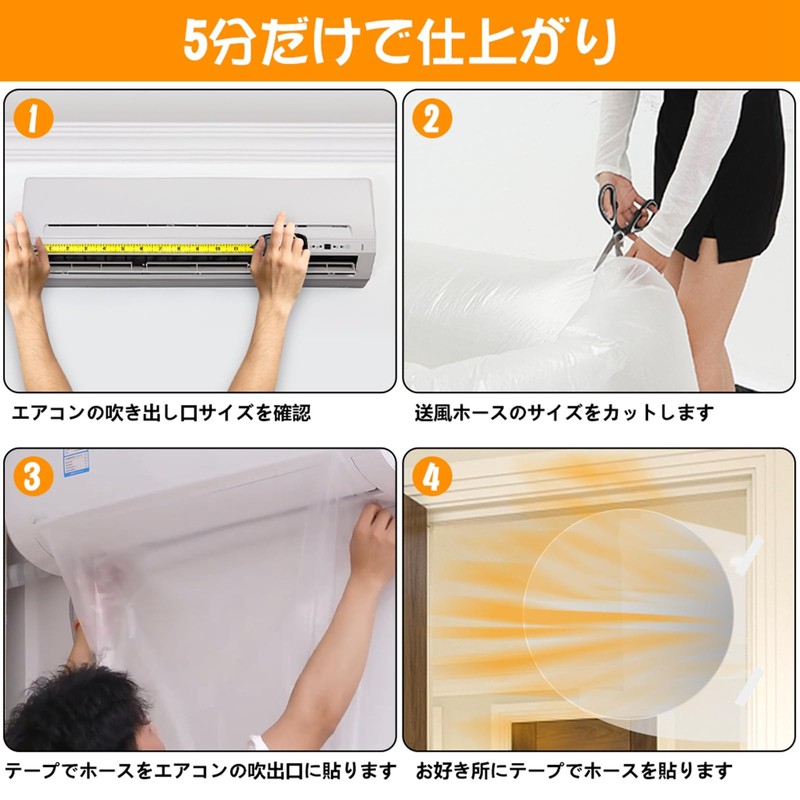 5分だけで仕上がり

1

エアコンの吹き出し口サイズを確認

2

送風ホースのサイズをカットします

3

テープでホースをエアコンの吹出口に貼ります

4

お好き所にテープでホースを貼ります