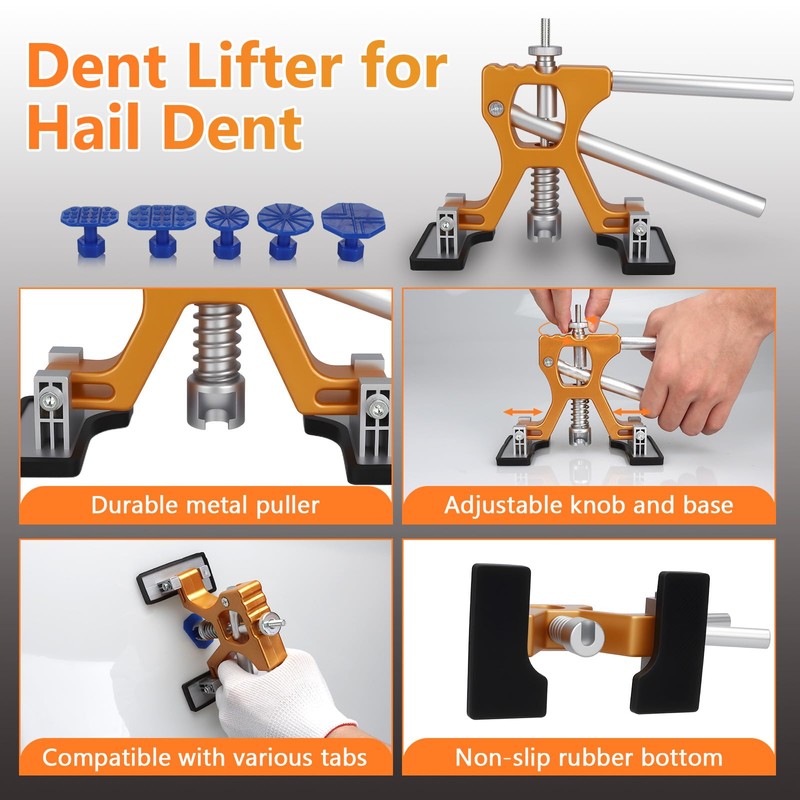 Dent Lifter for Hail Dent

Durable metal puller

Adjustable knob and base

Compatible with various tabs

Non-slip rubber bottom