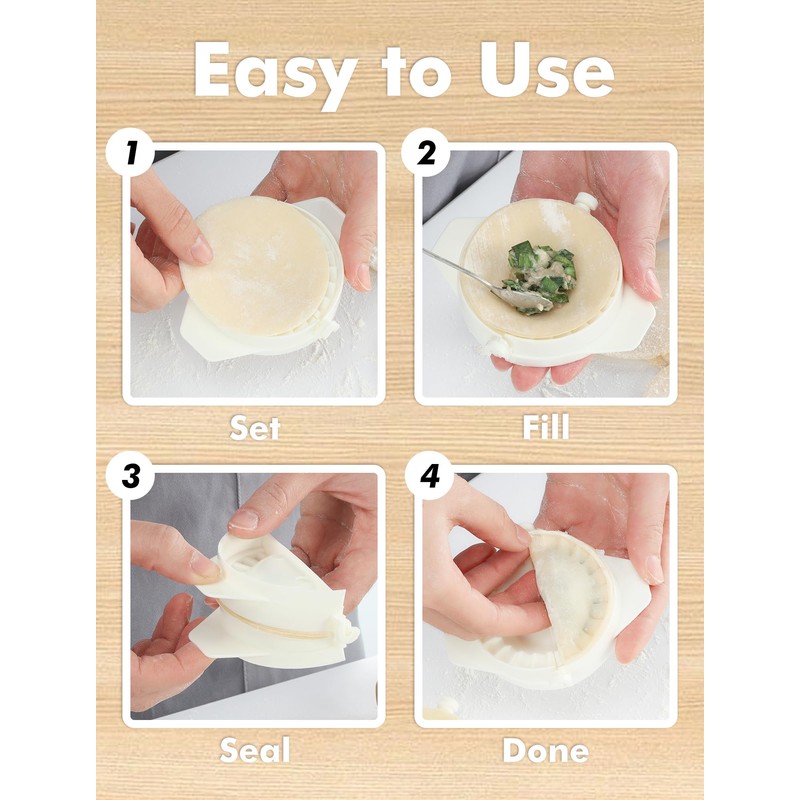 Easy to Use

1

Set

2

Fill

3

Seal

4

Done