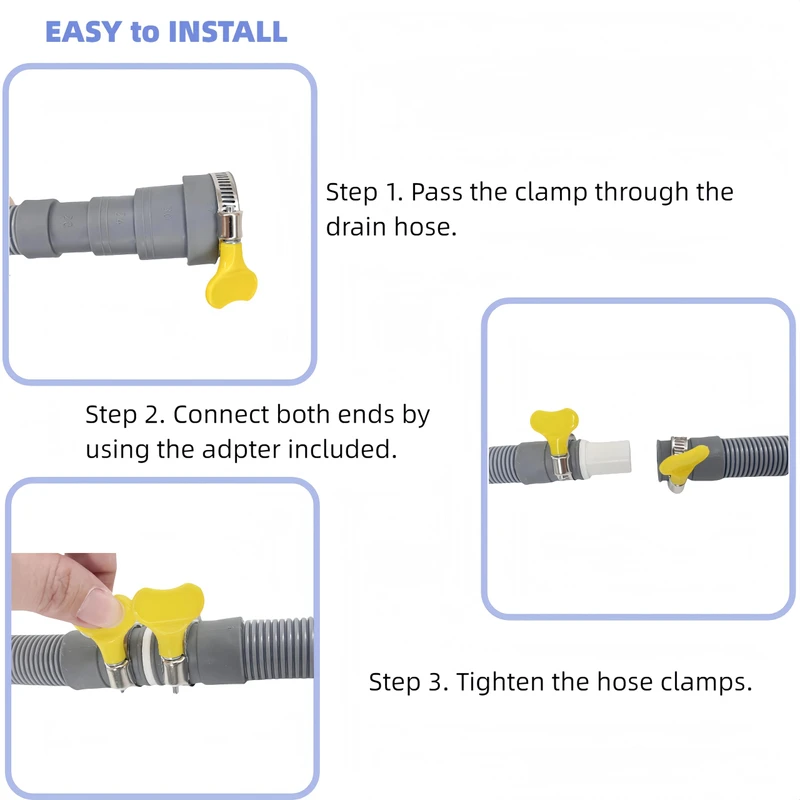 EASY to INSTALL

Step 1. Pass the clamp through the drain hose.

Step 2. Connect both ends by using the adpter included.

Step 3. Tighten the hose clamps.