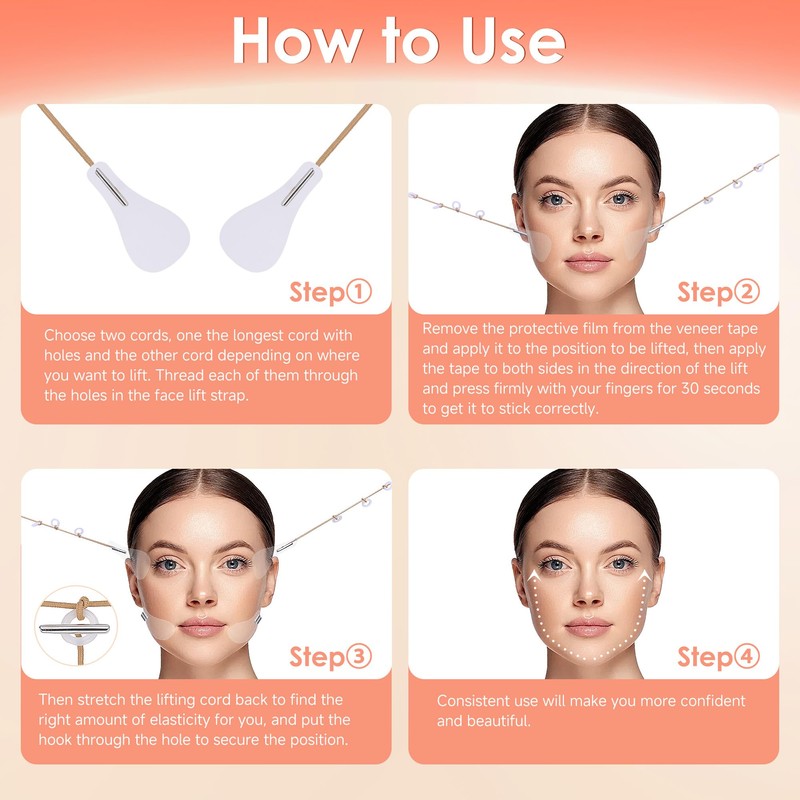 How to Use

Step①

Choose two cords, one the longest cord with holes and the other cord depending on where you want to lift. Thread each of them through the holes in the face lift strap.

Step②

Remove the protective film from the veneer tape and apply it to the position to be lifted, then apply the tape to both sides in the direction of the lift and press firmly with your fingers for 30 seconds to get it to stick correctly.

Step③

Then stretch the lifting cord back to find the right amount of elasticity for you, and put the hook through the hole to secure the position.

Step④

Consistent use will make you more confident and beautiful.